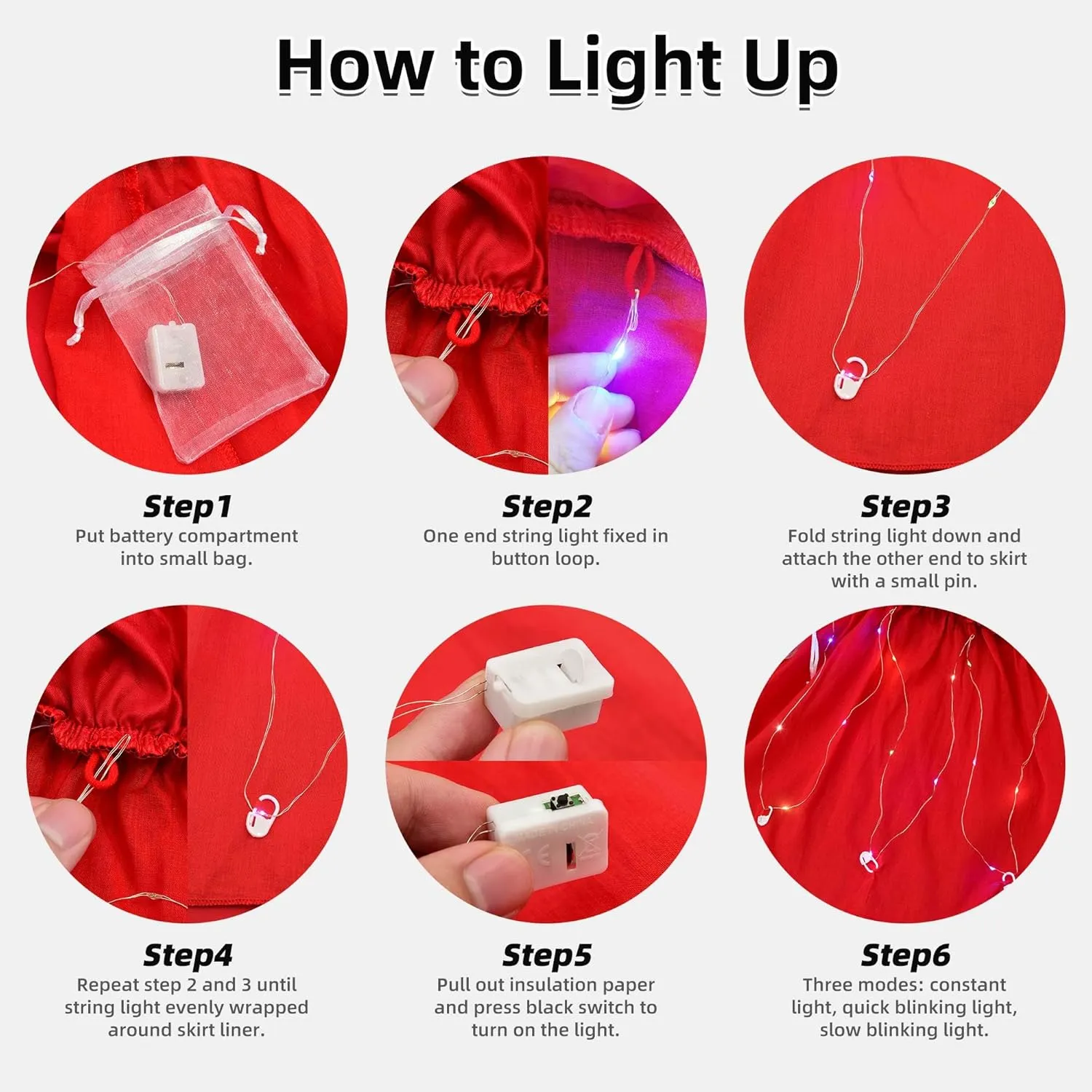 How to Light Up

Step1
Put battery compartment into small bag.

Step2
One end string light fixed in button loop.

Step3
Fold string light down and attach the other end to skirt with a small pin.

Step4
Repeat step 2 and 3 until string light evenly wrapped around skirt liner.

Step5
Pull out insulation paper and press black switch to turn on the light.

Step6
Three modes: constant light, quick blinking light, slow blinking light.