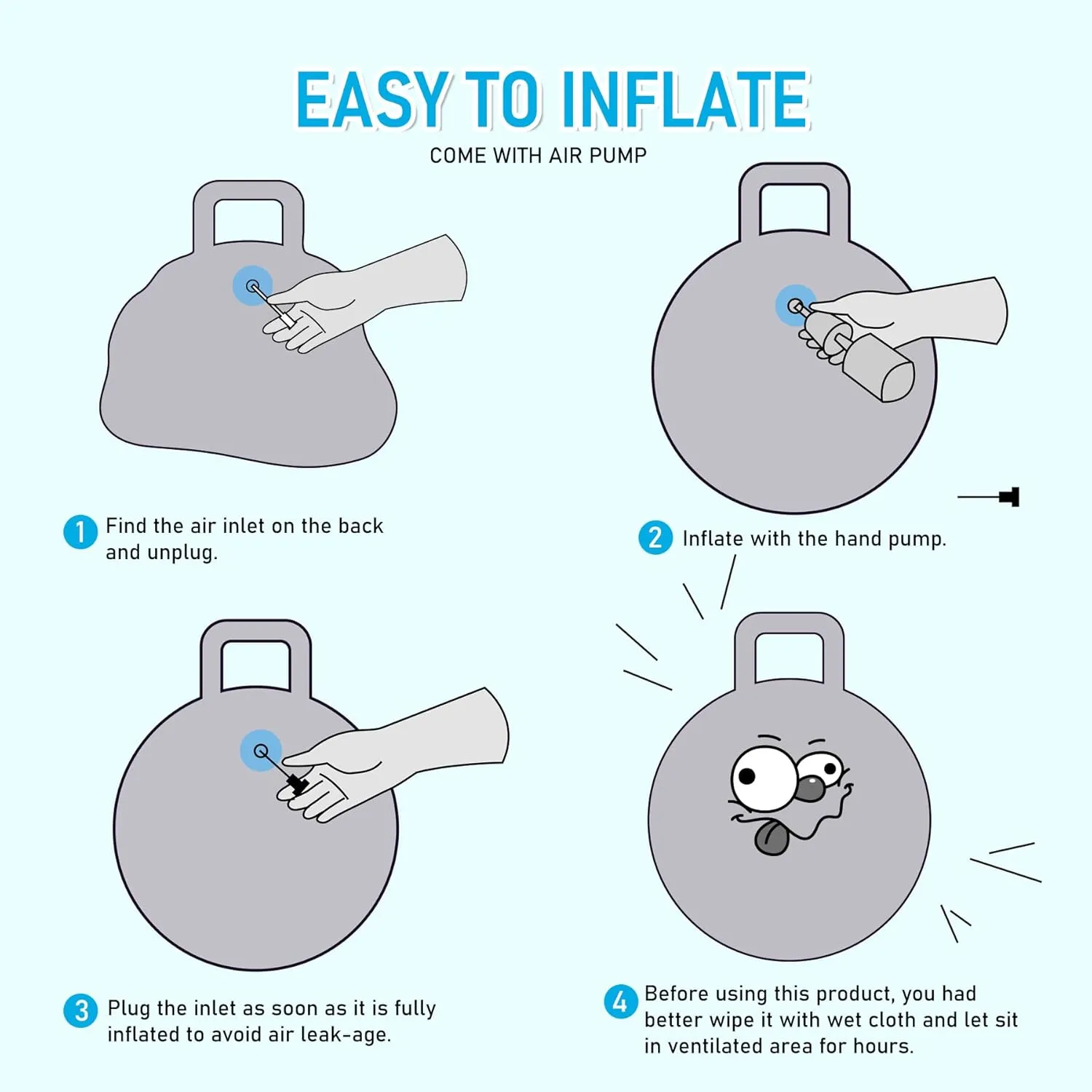 EASY TO INFLATE

COME WITH AIR PUMP

1 Find the air inlet on the back and unplug.

2 Inflate with the hand pump.

3 Plug the inlet as soon as it is fully inflated to avoid air leak-age.

4 Before using this product, you had better wipe it with wet cloth and let sit in ventilated area for hours.