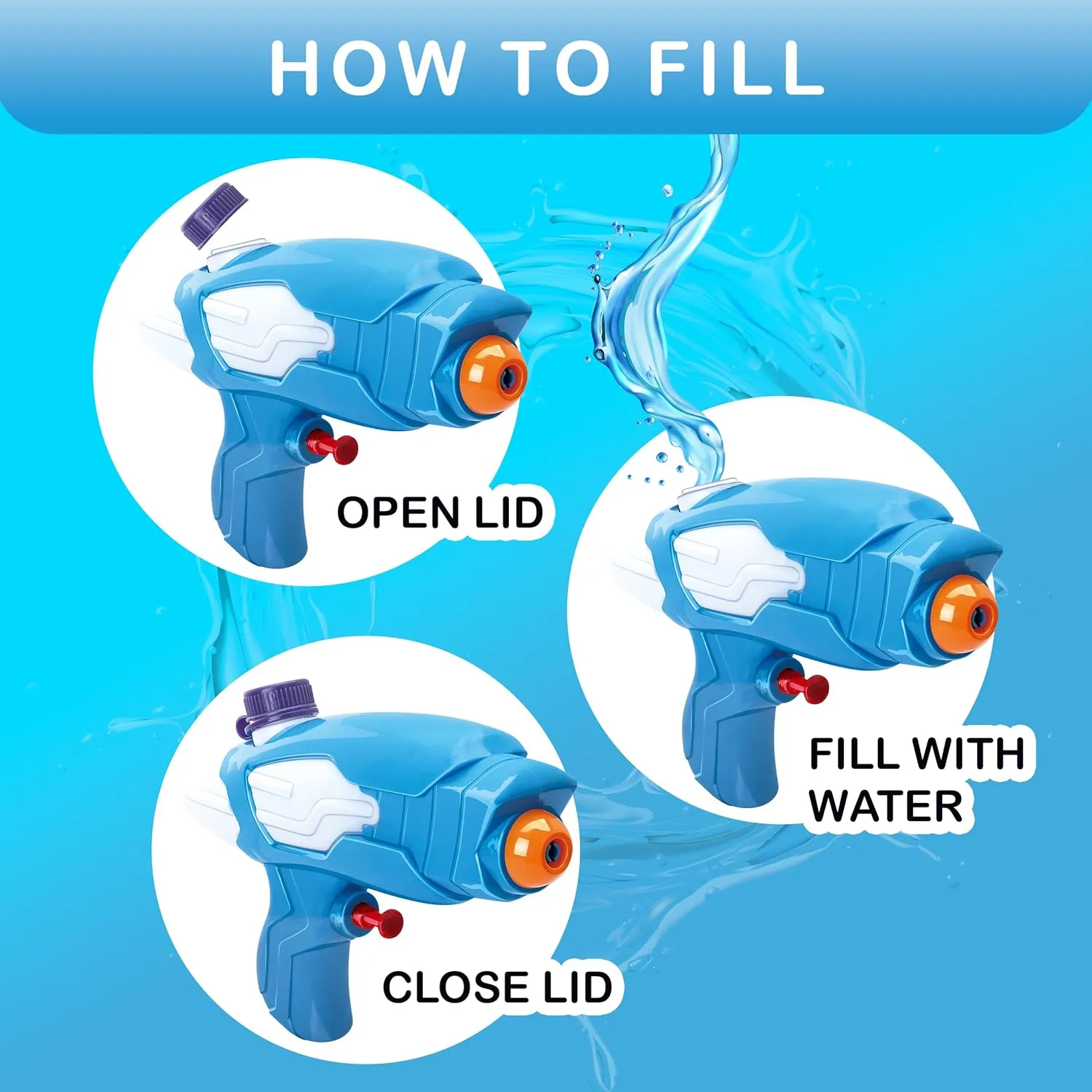 HOW TO FILL

OPEN LID

FILL WITH WATER

CLOSE LID